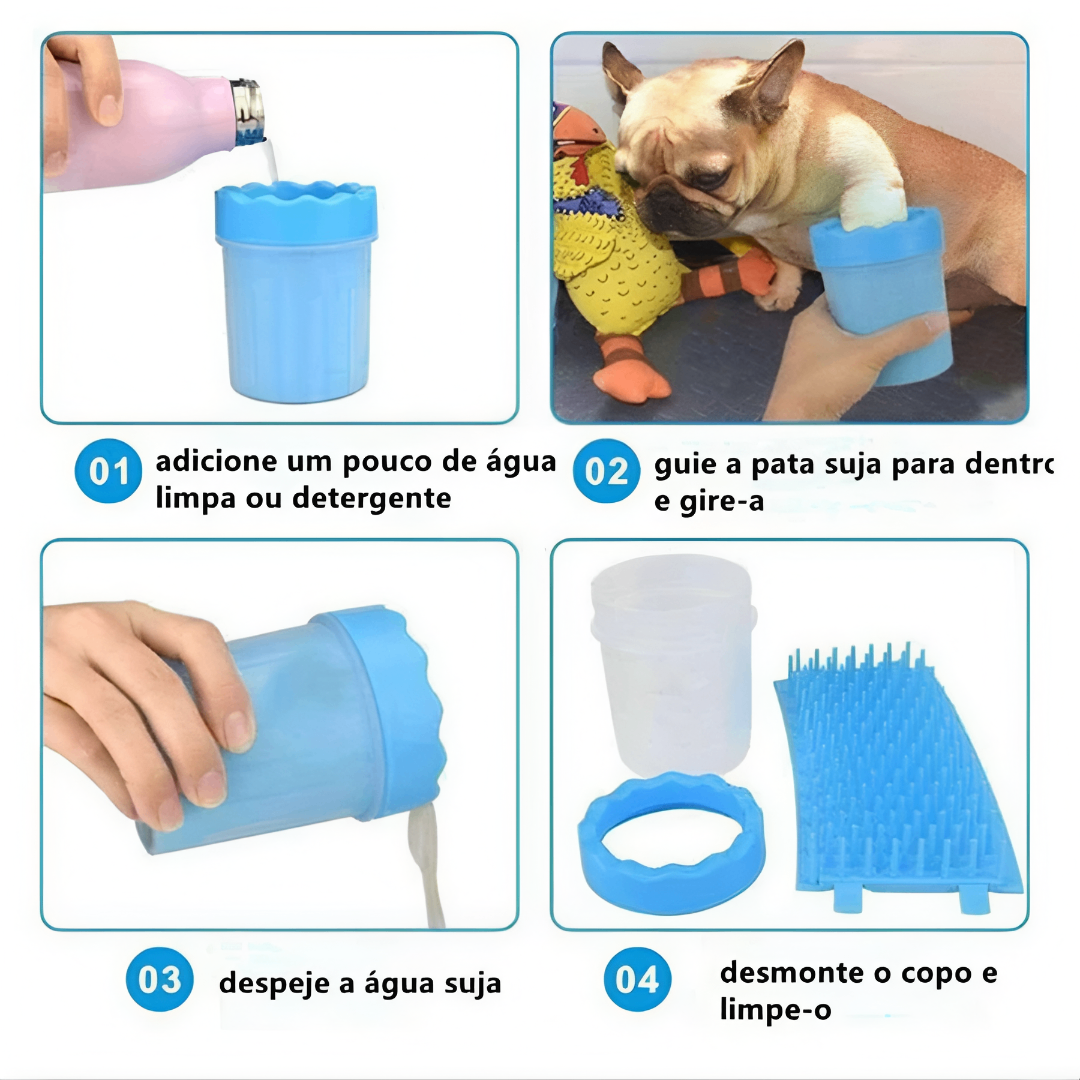 01 adicione um pouco de água limpa ou detergente

02 guie a pata suja para dentro e gire-a

03 despeje a água suja

04 desmonte o copo e limpe-o