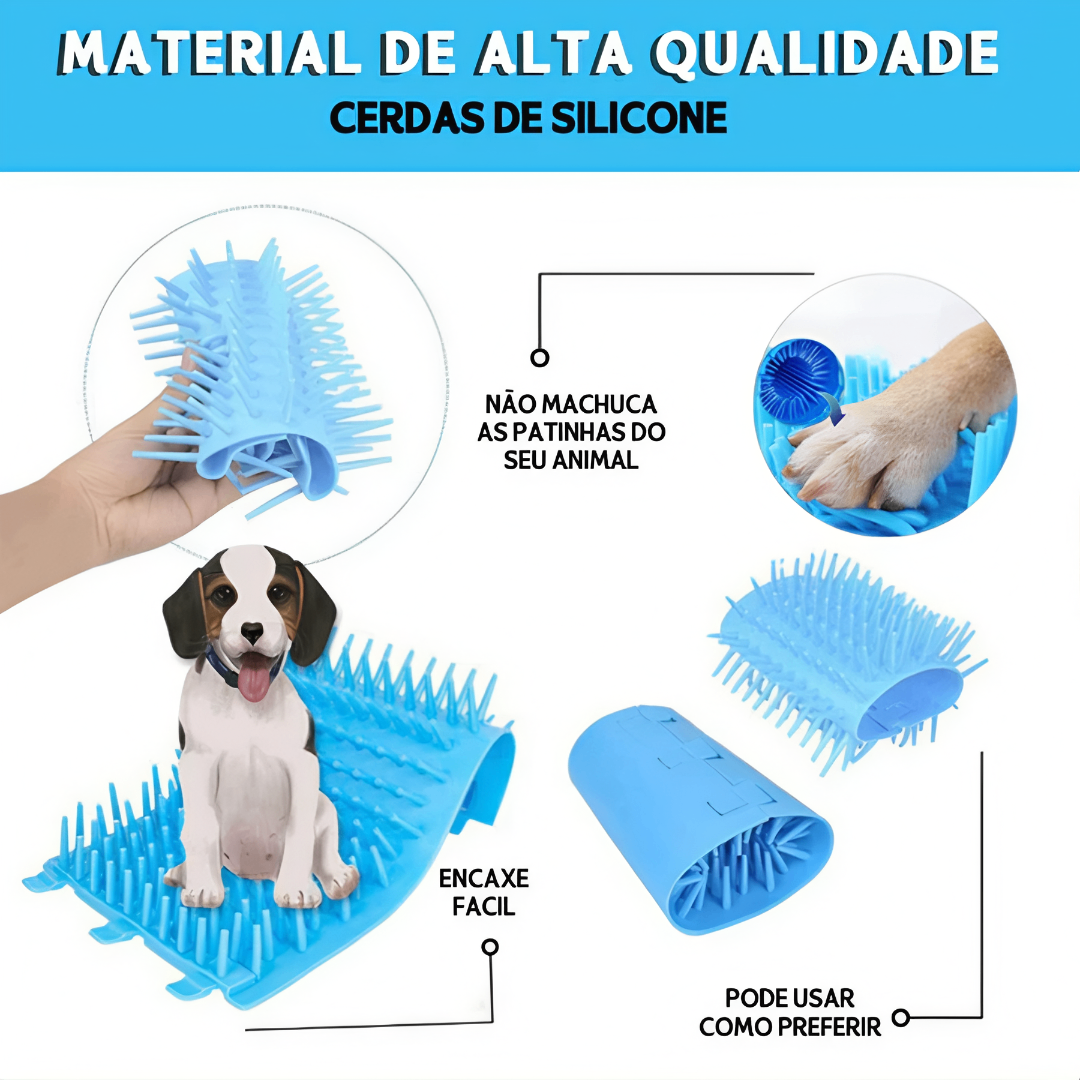 MATERIAL DE ALTA QUALIDADE
CERDAS DE SILICONE

NÃO MACHUCA AS PATINHAS DO SEU ANIMAL

ENCAXE FACIL

PODE USAR COMO PREFERIR